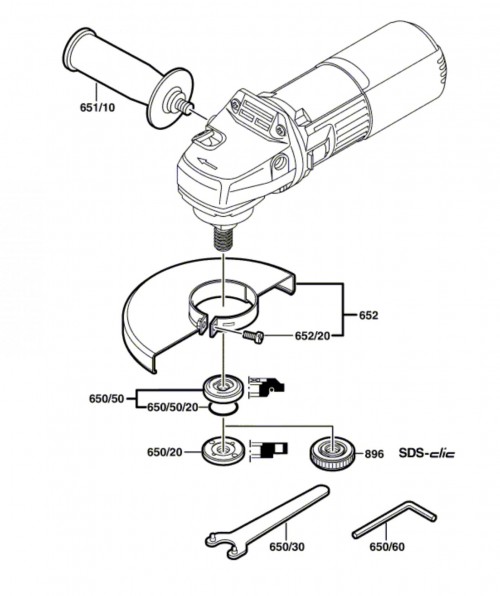 651/10

652

652/20

650/50

650/50/20

650/20

896

SDS-clic

650/30

650/60